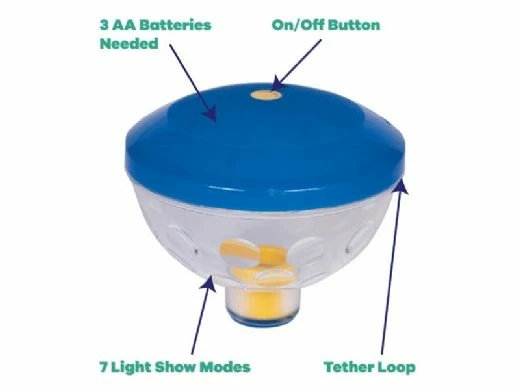 3 AA Batteries Needed

On/Off Button

7 Light Show Modes

Tether Loop