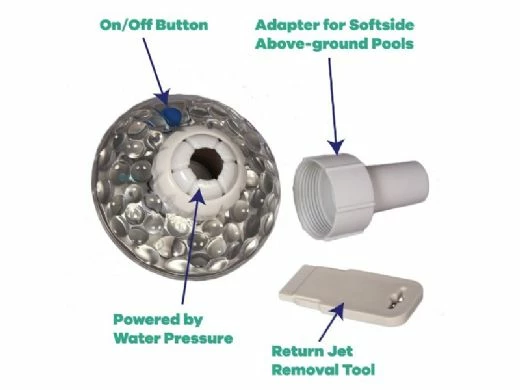 On/Off Button

Adapter for Softside Above-ground Pools

Powered by Water Pressure

Return Jet Removal Tool